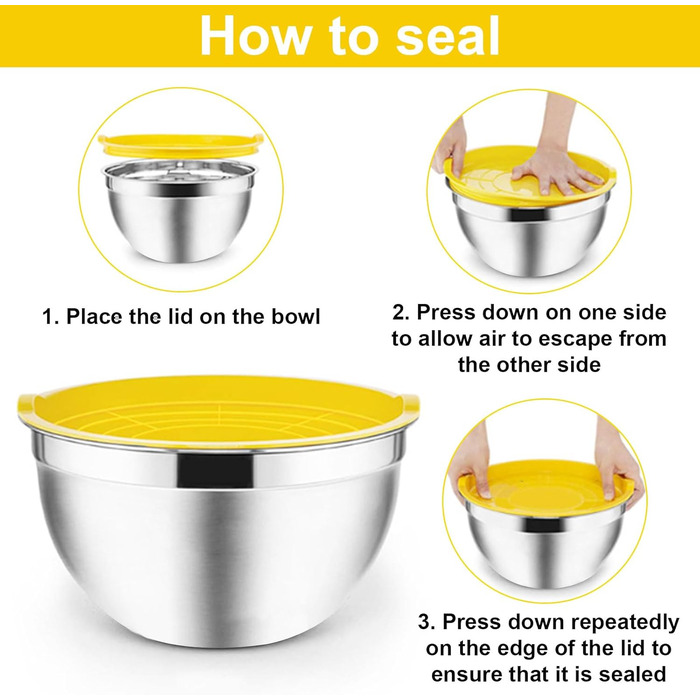 How to seal

1. Place the lid on the bowl

2. Press down on one side to allow air to escape from the other side

3. Press down repeatedly on the edge of the lid to ensure that it is sealed