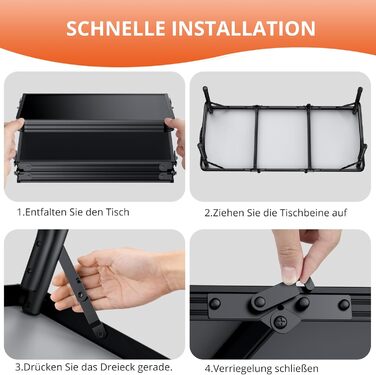 SCHNELLE INSTALLATION

1.Entfalten Sie den Tisch

2.Ziehen Sie die Tischbeine auf

3.Drücken Sie das Dreieck gerade.

4.Verriegelung schließen