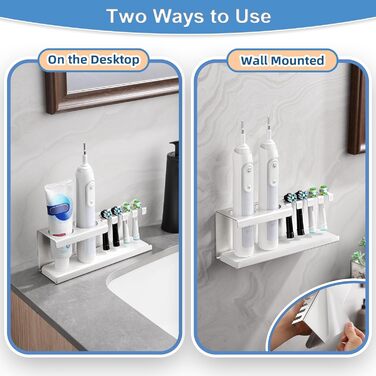 Two Ways to Use

On the Desktop

Wall Mounted