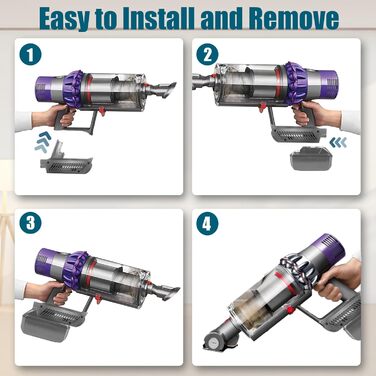 Easy to Install and Remove

1

2

3

4