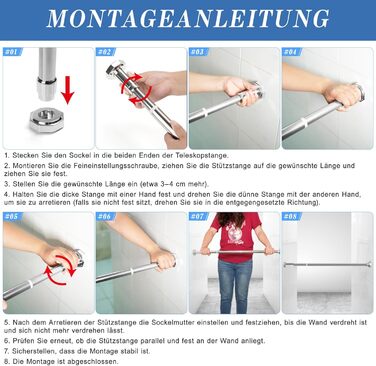 MONTAGEANLEITUNG

#01

#02

#03

#04

1. Stecken Sie den Sockel in die beiden Enden der Teleskopstange.

2. Montieren Sie die Feineinstellungsschraube, ziehen Sie die Stützstange auf die gewünschte Länge und ziehen Sie sie fest.

3. Stellen Sie die gewünschte Länge ein (etwa 3–4 cm mehr).

4. Halten Sie die dicke Stange mit einer Hand fest und drehen Sie die dünne Stange mit der anderen Hand, um sie zu arretieren (falls sie nicht fest sitzt, drehen Sie sie in die entgegengesetzte Richtung).

#05

#06

#07

#08

5. Nach dem Arretieren der Stützstange die Sockelmutter einstellen und festziehen, bis die Wand verdreht ist und sich nicht mehr verdrehen lässt.

6. Prüfen Sie erneut, ob die Stützstange parallel und fest an der Wand anliegt.

7. Sicherstellen, dass die Montage stabil ist.

8. Die Montage ist abgeschlossen.