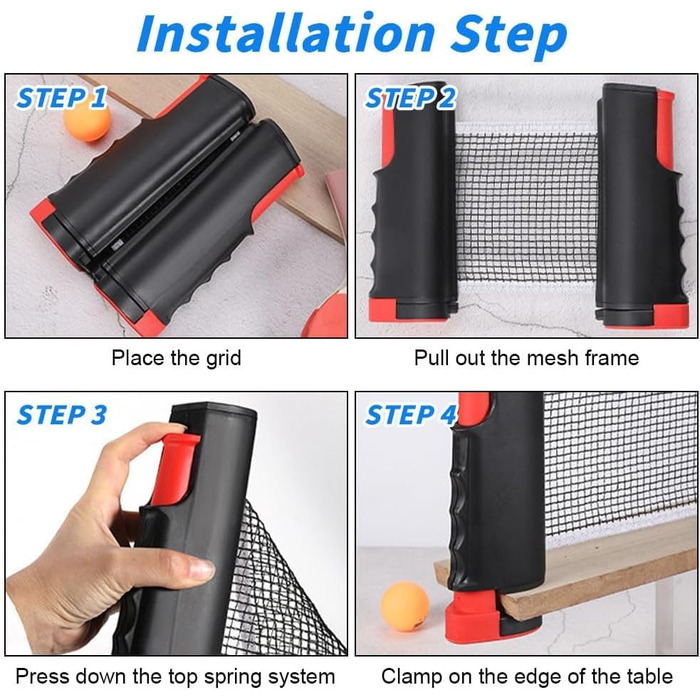 Installation Step

STEP 1

Place the grid

STEP 2

Pull out the mesh frame

STEP 3

Press down the top spring system

STEP 4

Clamp on the edge of the table