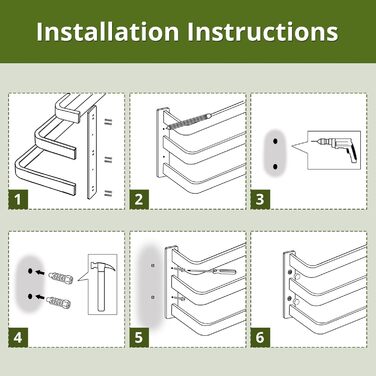 Installation Instructions

1

2

3

4

5

6