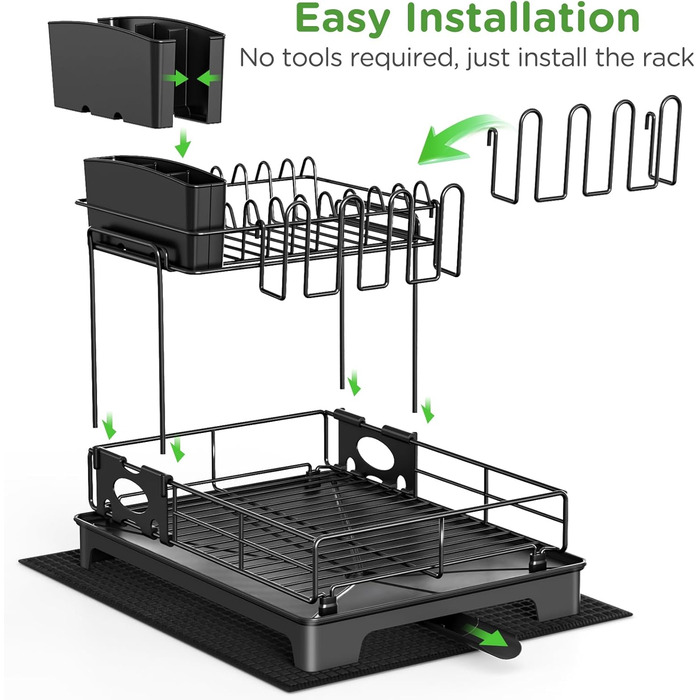 Easy Installation
No tools required, just install the rack