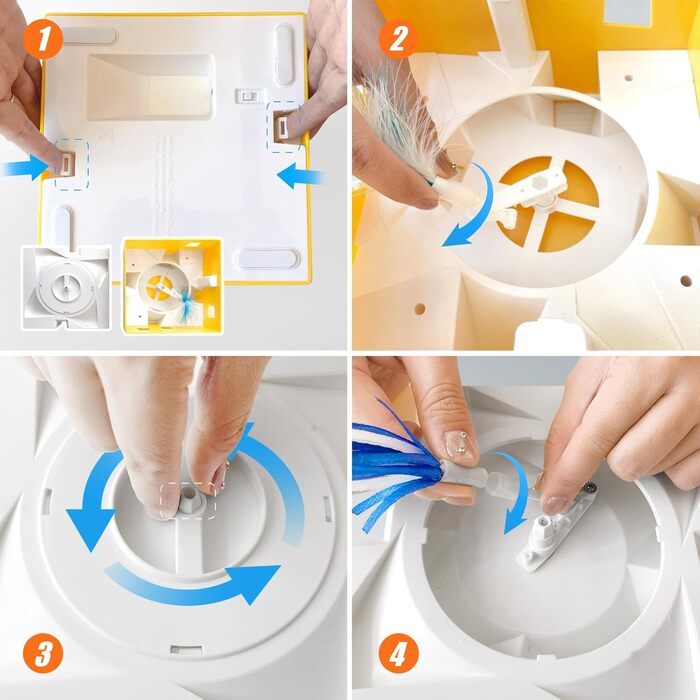 1

2

3

4