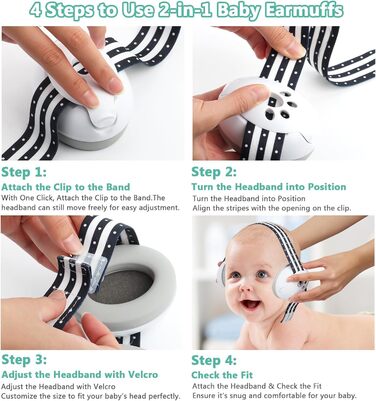 4 Steps to Use 2-in-1 Baby Earmuffs

Step 1:
Attach the Clip to the Band
With One Click, Attach the Clip to the Band.The headband can still move freely for easy adjustment.

Step 2:
Turn the Headband into Position
Turn the Headband into Position
Align the stripes with the opening on the clip.

Step 3:
Adjust the Headband with Velcro
Adjust the Headband with Velcro
Customize the size to fit your baby's head perfectly.

Step 4:
Check the Fit
Attach the Headband & Check the Fit
Ensure it's snug and comfortable for your baby.