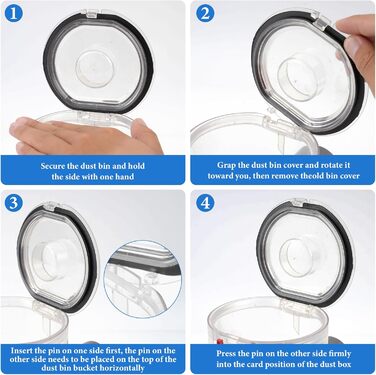 1

Secure the dust bin and hold the side with one hand

2

Grap the dust bin cover and rotate it toward you, then remove theold bin cover

3

Insert the pin on one side first, the pin on the other side needs to be placed on the top of the dust bin bucket horizontally

4

Press the pin on the other side firmly into the card position of the dust box