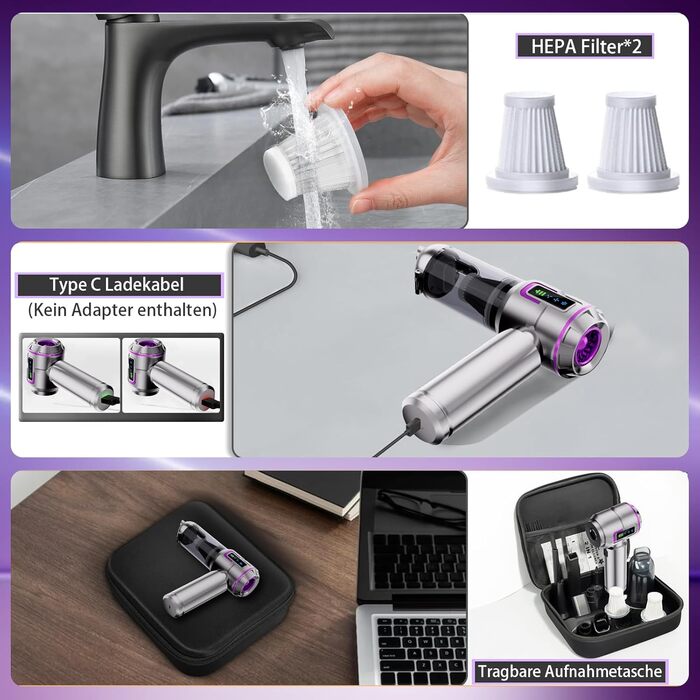 HEPA Filter*2

Type C Ladekabel
(Kein Adapter enthalten)

Tragbare Aufnahmetasche