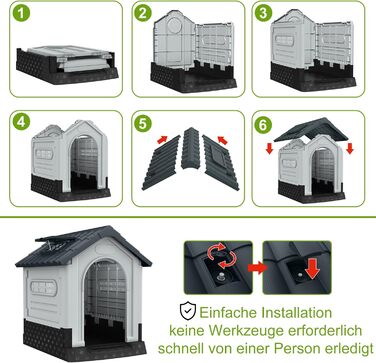 1

2

3

4

5

6

Einfache Installation
keine Werkzeuge erforderlich
schnell von einer Person erledigt