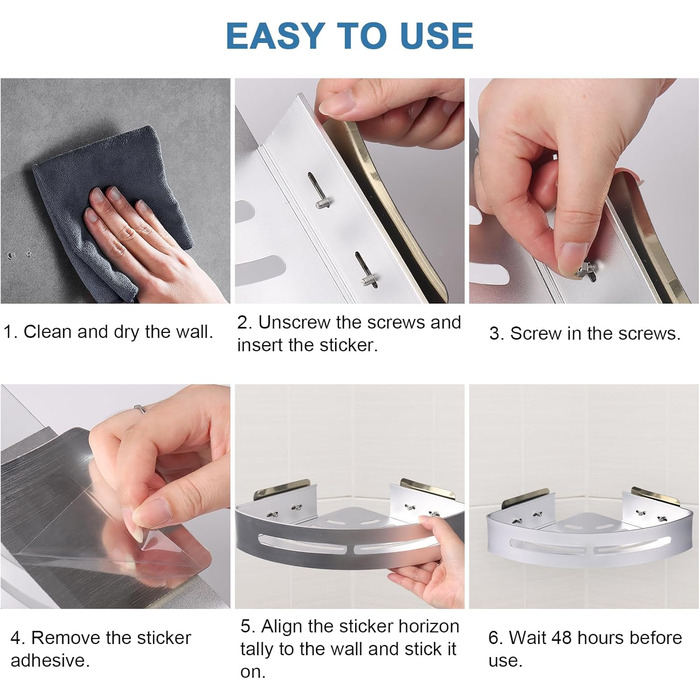 EASY TO USE

1. Clean and dry the wall.

2. Unscrew the screws and insert the sticker.

3. Screw in the screws.

4. Remove the sticker adhesive.

5. Align the sticker horizon tally to the wall and stick it on.

6. Wait 48 hours before use.