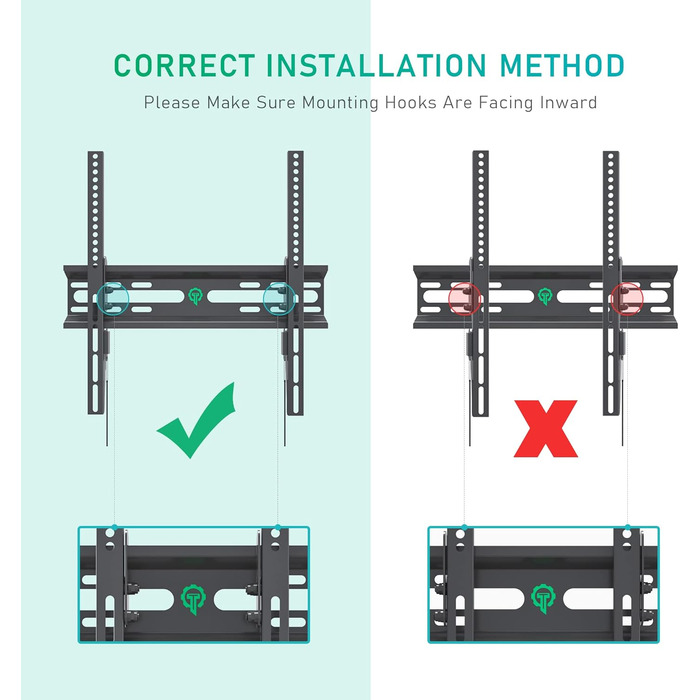 CORRECT INSTALLATION METHOD

Please Make Sure Mounting Hooks Are Facing Inward