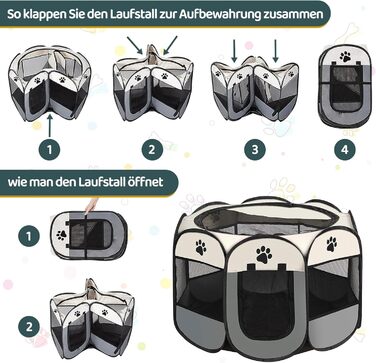 So klappen Sie den Laufstall zur Aufbewahrung zusammen

1

2

3

4

wie man den Laufstall öffnet

1

2