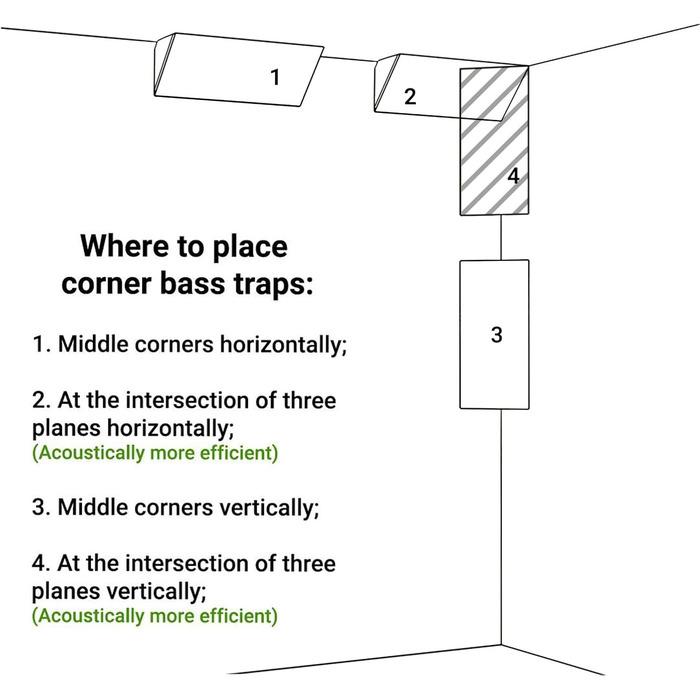 1

2

4

3

Where to place corner bass traps:

1. Middle corners horizontally;

2. At the intersection of three planes horizontally;
(Acoustically more efficient)

3. Middle corners vertically;

4. At the intersection of three planes vertically;
(Acoustically more efficient)