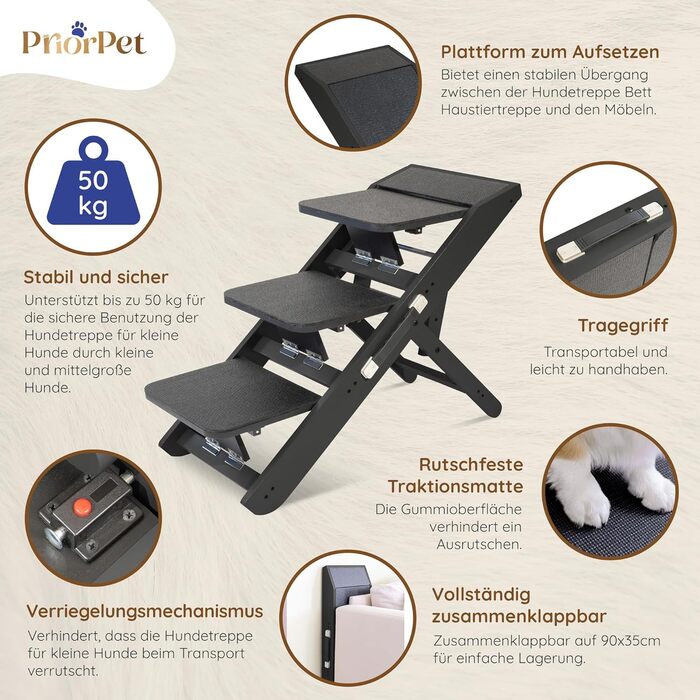 PriorPet

Plattform zum Aufsetzen
Bietet einen stabilen Übergang zwischen der Hundetreppe Bett Haustiertreppe und den Möbeln.

50 kg

Stabil und sicher
Unterstützt bis zu 50 kg für die sichere Benutzung der Hundetreppe für kleine Hunde durch kleine und mittelgroße Hunde.

Tragegriff
Transportabel und leicht zu handhaben.

Rutschfeste Traktionsmatte
Die Gummioberfläche verhindert ein Ausrutschen.

Verriegelungsmechanismus
Verhindert, dass die Hundetreppe für kleine Hunde beim Transport verrutscht.

Vollständig zusammenklappbar
Zusammenklappbar auf 90x35cm für einfache Lagerung.