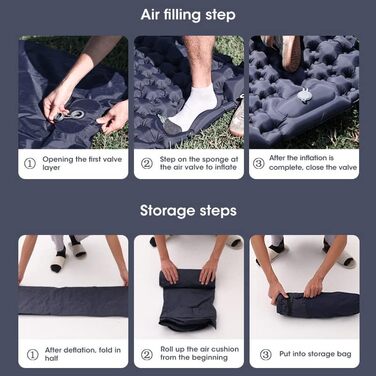 Air filling step

① Opening the first valve layer

② Step on the sponge at the air valve to inflate

③ After the inflation is complete, close the valve

Storage steps

① After deflation, fold in half

② Roll up the air cushion from the beginning

③ Put into storage bag