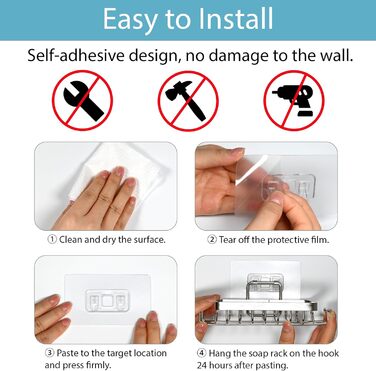 Easy to Install

Self-adhesive design, no damage to the wall.

① Clean and dry the surface.

② Tear off the protective film.

③ Paste to the target location and press firmly.

④ Hang the soap rack on the hook 24 hours after pasting.