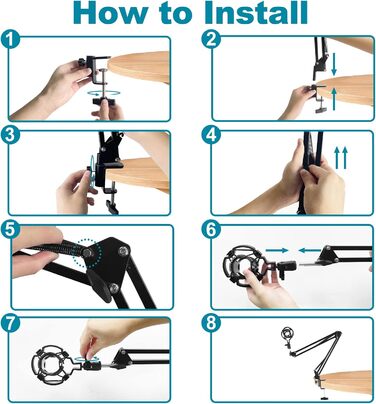 How to Install

1

2

3

4

5

6

7

8