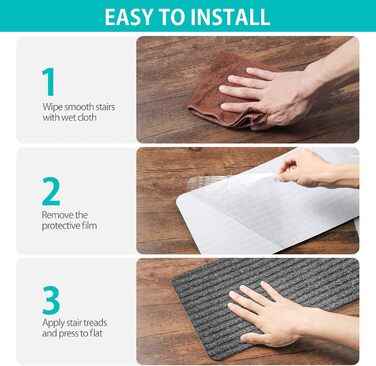 EASY TO INSTALL

1
Wipe smooth stairs with wet cloth

2
Remove the protective film

3
Apply stair treads and press to flat