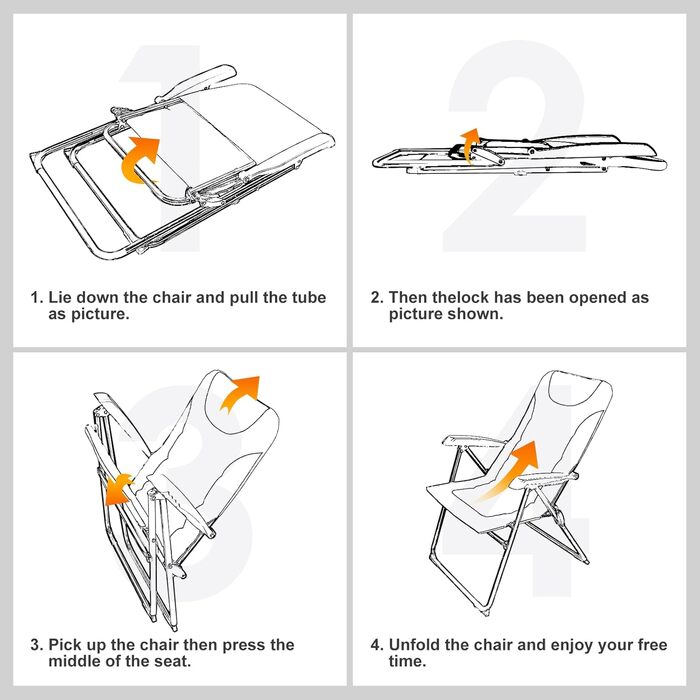 1

1. Lie down the chair and pull the tube as picture.

2

2. Then thelock has been opened as picture shown.

3

3. Pick up the chair then press the middle of the seat.

4

4. Unfold the chair and enjoy your free time.