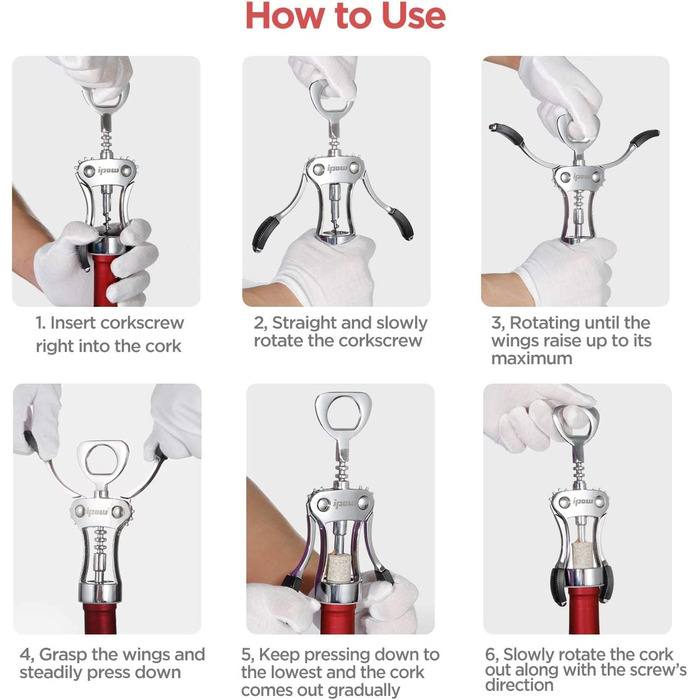 How to Use

ipow

1. Insert corkscrew right into the cork

ipow

2, Straight and slowly rotate the corkscrew

ipow

3, Rotating until the wings raise up to its maximum

ipow

4, Grasp the wings and steadily press down

ipow

5, Keep pressing down to the lowest and the cork comes out gradually

ipow

6, Slowly rotate the cork out along with the screw's direction