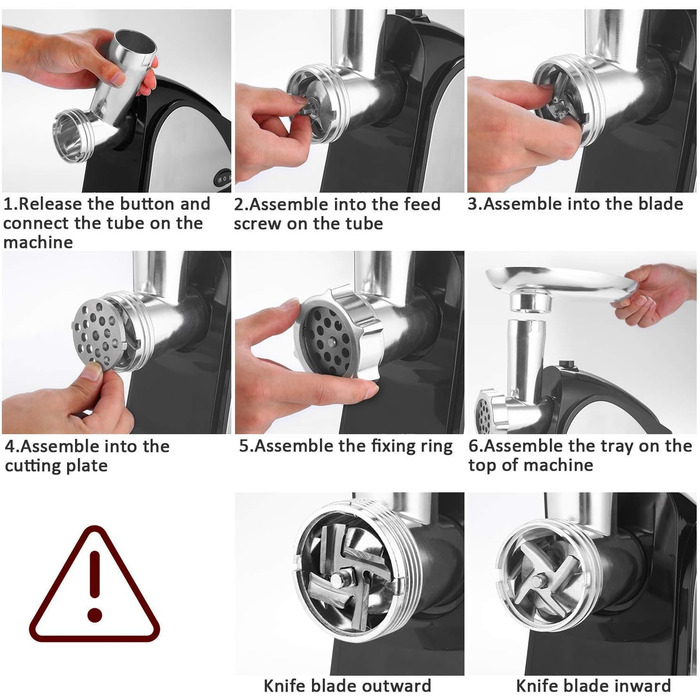 1.Release the button and connect the tube on the machine

2.Assemble into the feed screw on the tube

3.Assemble into the blade

4.Assemble into the cutting plate

5.Assemble the fixing ring

6.Assemble the tray on the top of machine

Knife blade outward

Knife blade inward