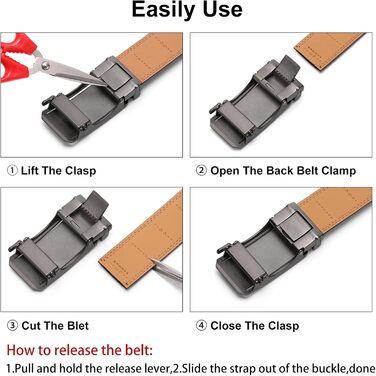 Easily Use

① Lift The Clasp

② Open The Back Belt Clamp

③ Cut The Blet

④ Close The Clasp

How to release the belt:

1.Pull and hold the release lever,2.Slide the strap out of the buckle,done