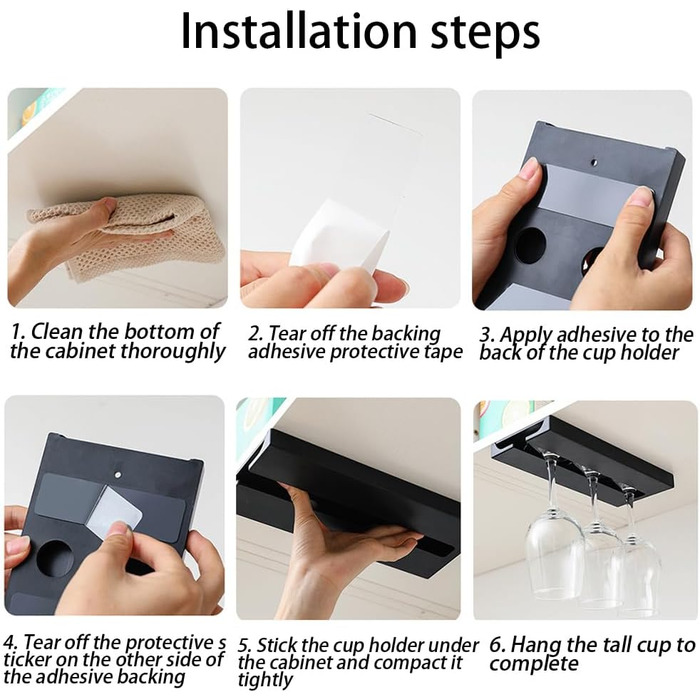 Installation steps

1. Clean the bottom of the cabinet thoroughly

2. Tear off the backing adhesive protective tape

3. Apply adhesive to the back of the cup holder

4. Tear off the protective s ticker on the other side of the adhesive backing

5. Stick the cup holder under the cabinet and compact it tightly

6. Hang the tall cup to complete