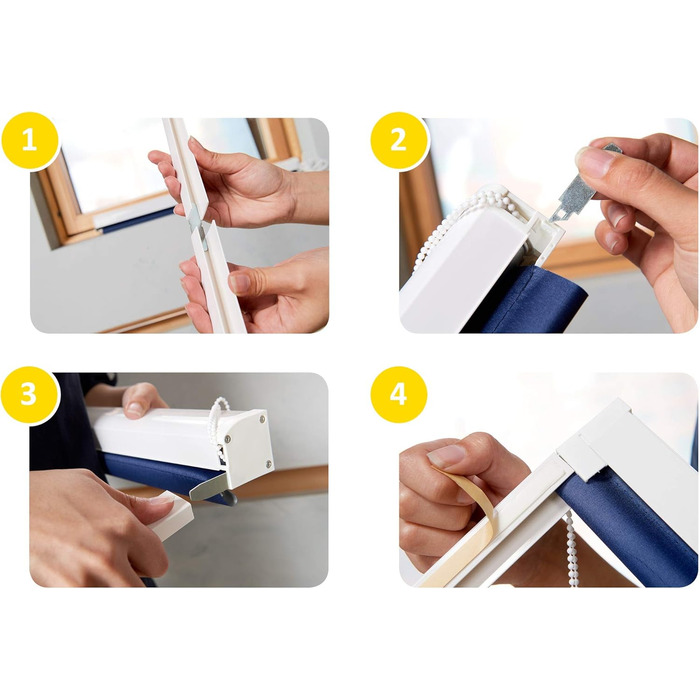 1

2

3

4