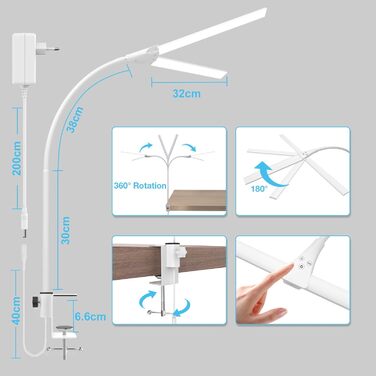 32cm

38cm

200cm

30cm

40cm

6.6cm

360° Rotation

180°