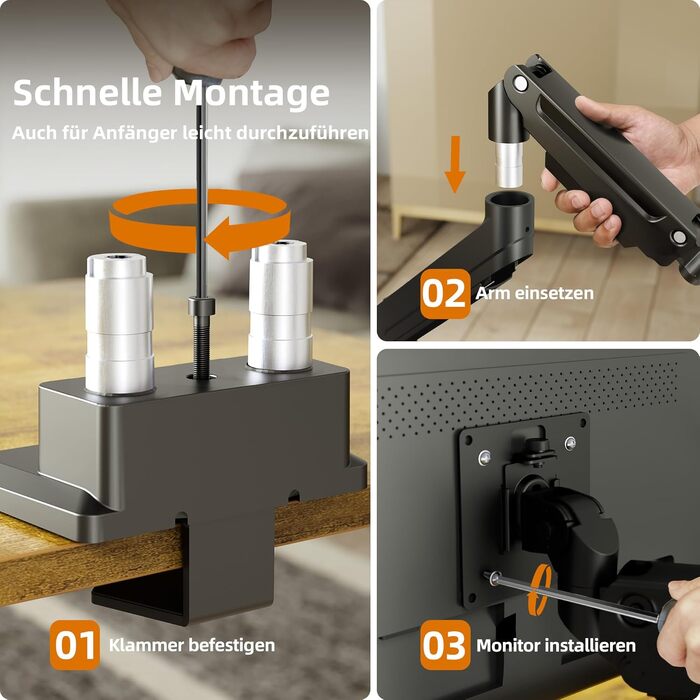 Schnelle Montage

Auch für Anfänger leicht durchzuführen

01 Klammer befestigen

02 Arm einsetzen

03 Monitor installieren