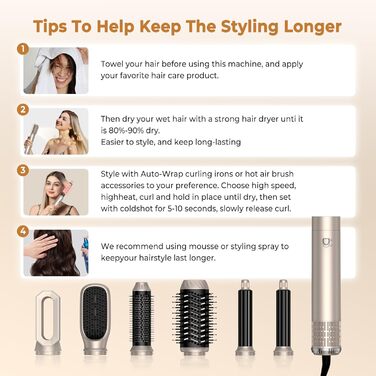 Tips To Help Keep The Styling Longer

1

Towel your hair before using this machine, and apply your favorite hair care product.

2

Then dry your wet hair with a strong hair dryer unti it is 80%-90% dry.
Easier to style, and keep long-lasting

3

Style with Auto-Wrap curling irons or hot air brush accessories to your preference. Choose high speed, highheat, curl and hold in place until dry, then set with coldshot for 5-10 seconds, slowly release curl.

4

We recommend using mousse or styling spray to keepyour hairstyle last longer.