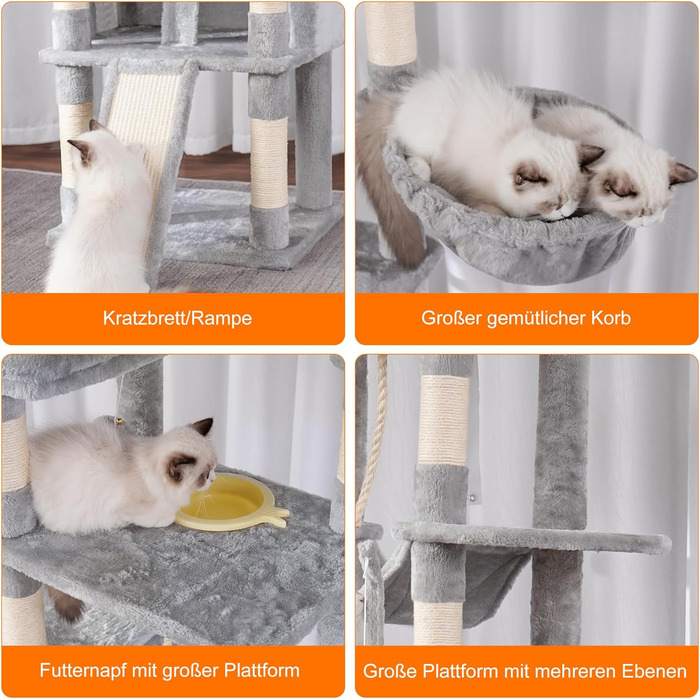 Kratzbrett/Rampe

Großer gemütlicher Korb

Futternapf mit großer Plattform

Große Plattform mit mehreren Ebenen