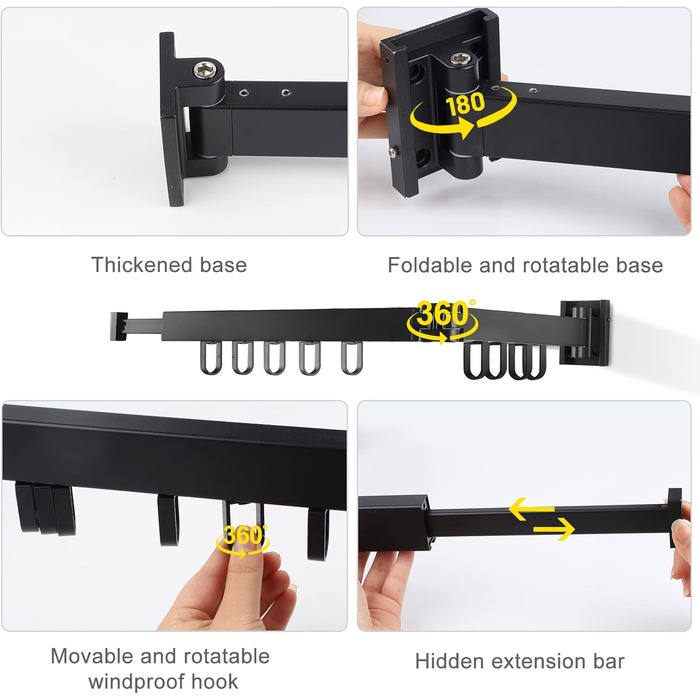 180

Thickened base

Foldable and rotatable base

360°

360°

Movable and rotatable windproof hook

Hidden extension bar