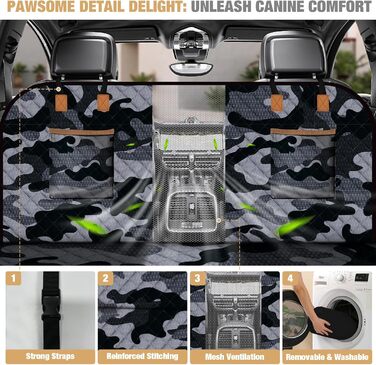 PAWSOME DETAIL DELIGHT: UNLEASH CANINE COMFORT

1
Strong Straps

2
Reinforced Stitching

3
Mesh Ventilation

4
Removable & Washable