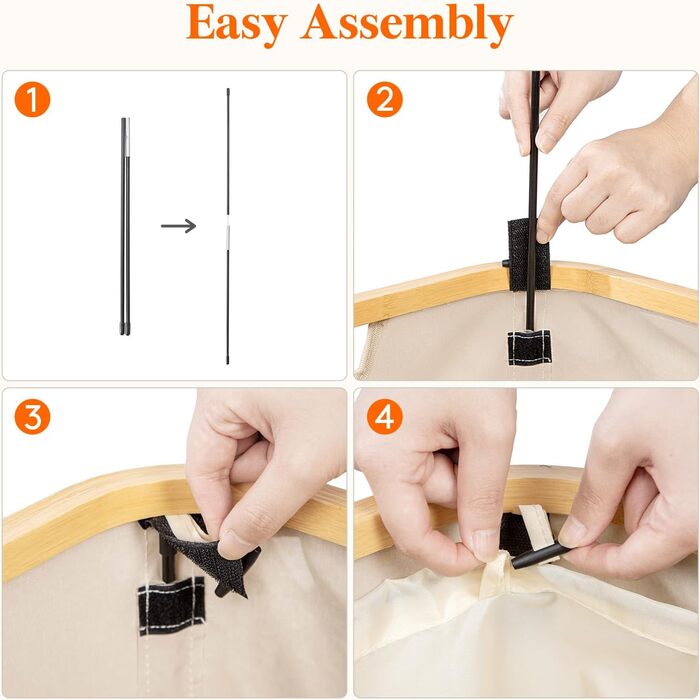 Easy Assembly

1

2

3

4