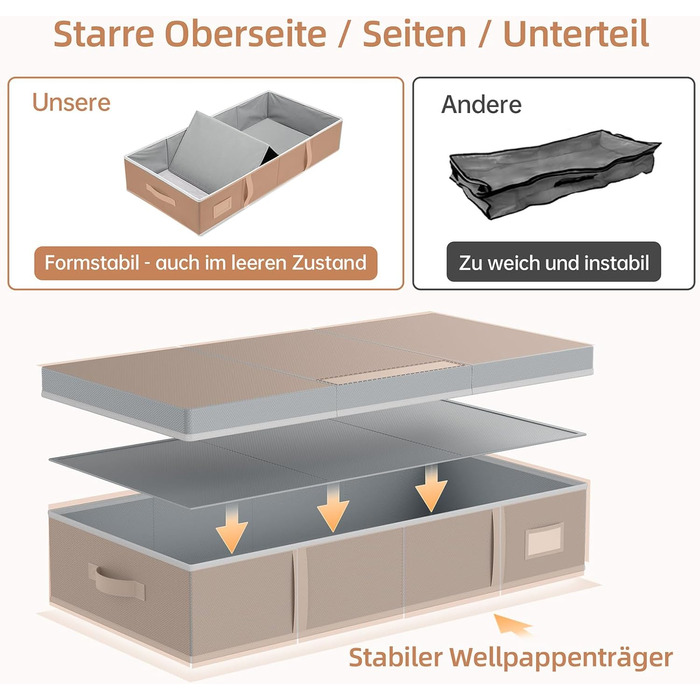 Starre Oberseite / Seiten / Unterteil

Unsere

Formstabil - auch im leeren Zustand

Andere

Zu weich und instabil

Stabiler Wellpappenträger