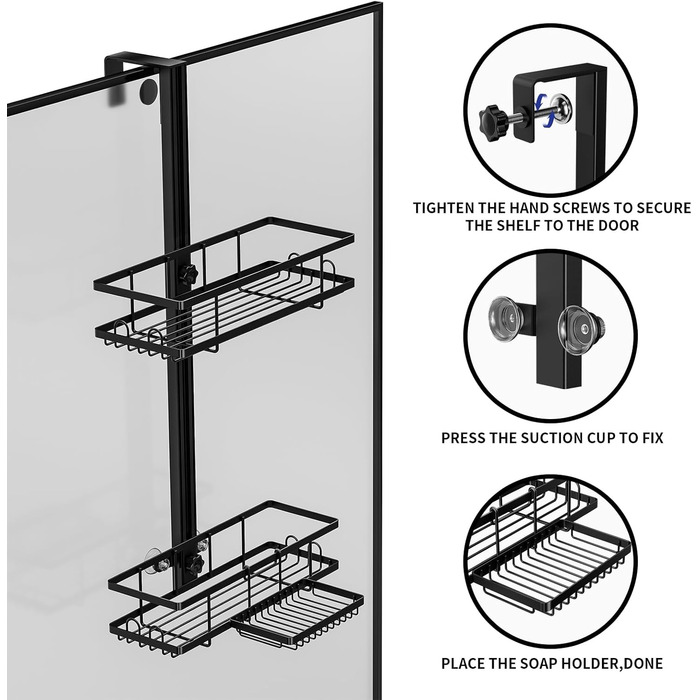 TIGHTEN THE HAND SCREWS TO SECURE THE SHELF TO THE DOOR

PRESS THE SUCTION CUP TO FIX

PLACE THE SOAP HOLDER,DONE