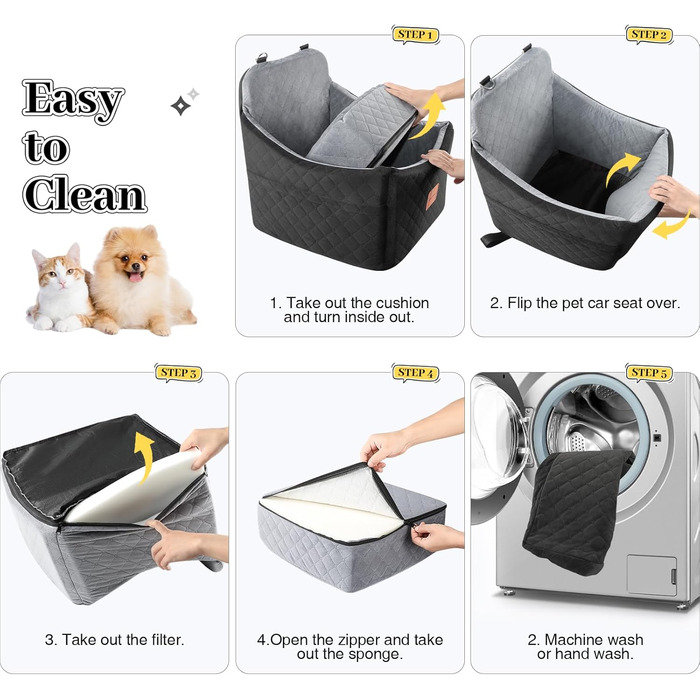 Easy to Clean

STEP 1

1. Take out the cushion and turn inside out.

STEP 2

2. Flip the pet car seat over.

STEP 3

3. Take out the filter.

STEP 4

4.Open the zipper and take out the sponge.

STEP 5

2. Machine wash or hand wash.