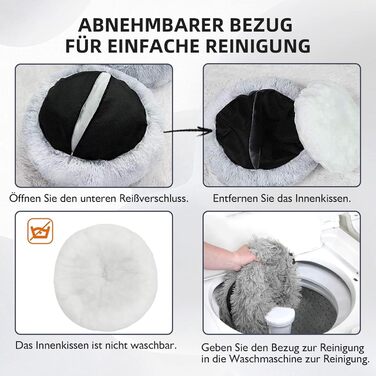 ABNEHMBARER BEZUG
FÜR EINFACHE REINIGUNG

Öffnen Sie den unteren Reißverschluss.

Entfernen Sie das Innenkissen.

Das Innenkissen ist nicht waschbar.

Geben Sie den Bezug zur Reinigung in die Waschmaschine zur Reinigung.