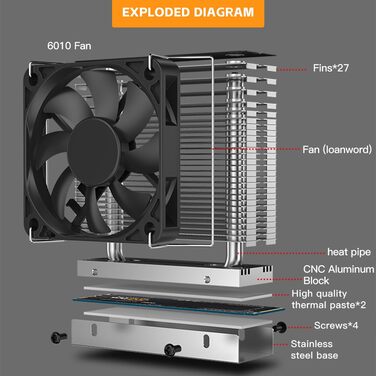 EXPLODED DIAGRAM

6010 Fan

Fins*27

Fan (loanword)

heat pipe

CNC Aluminum Block

High quality thermal paste*2

Screws*4

Stainless steel base