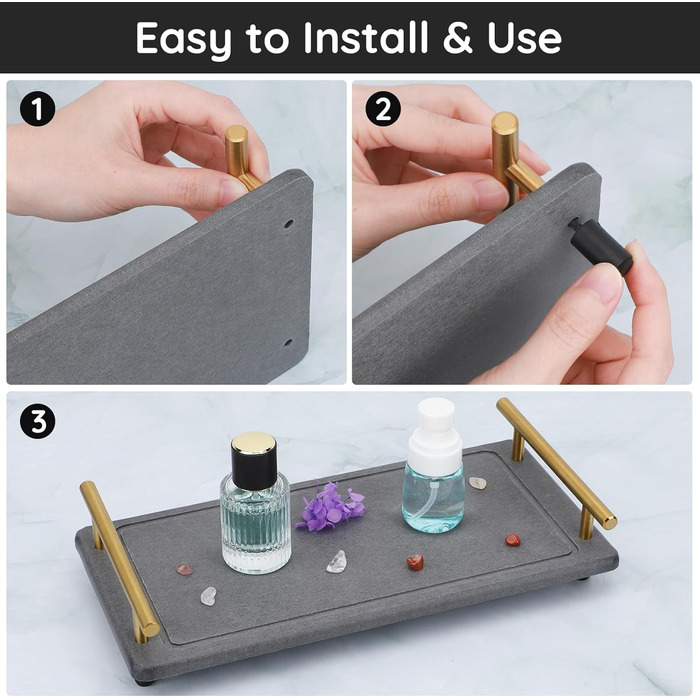 Easy to Install & Use

1

2

3