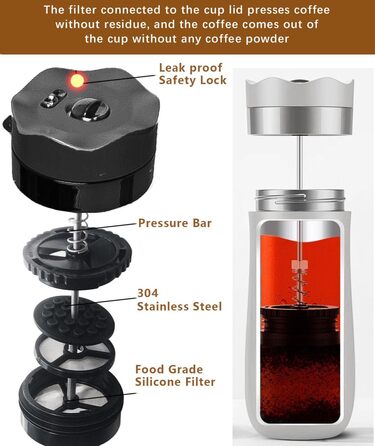 The filter connected to the cup lid presses coffee without residue, and the coffee comes out of the cup without any coffee powder

Leak proof
Safety Lock

Pressure Bar

304
Stainless Steel

Food Grade
Silicone Filter