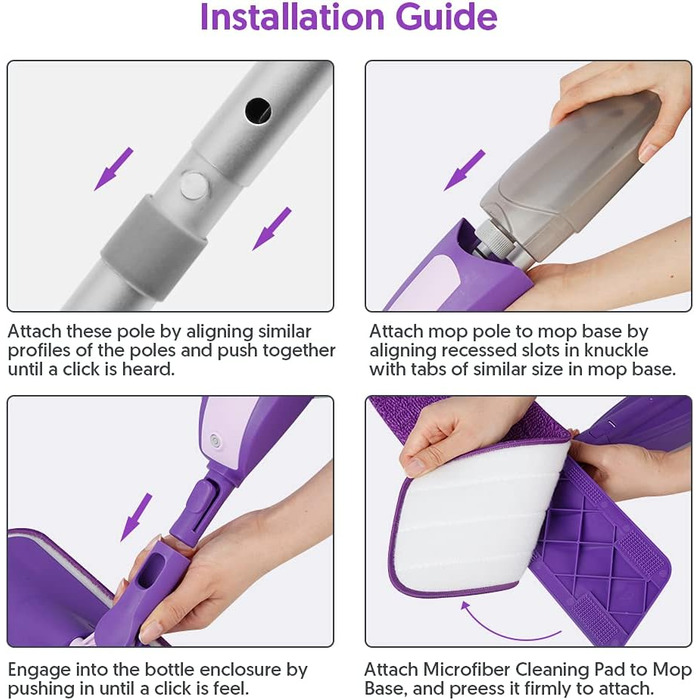 Installation Guide

Attach these pole by aligning similar profiles of the poles and push together until a click is heard.

Attach mop pole to mop base by aligning recessed slots in knuckle with tabs of similar size in mop base.

Engage into the bottle enclosure by pushing in until a click is feel.

Attach Microfiber Cleaning Pad to Mop Base, and preess it firmly to attach.