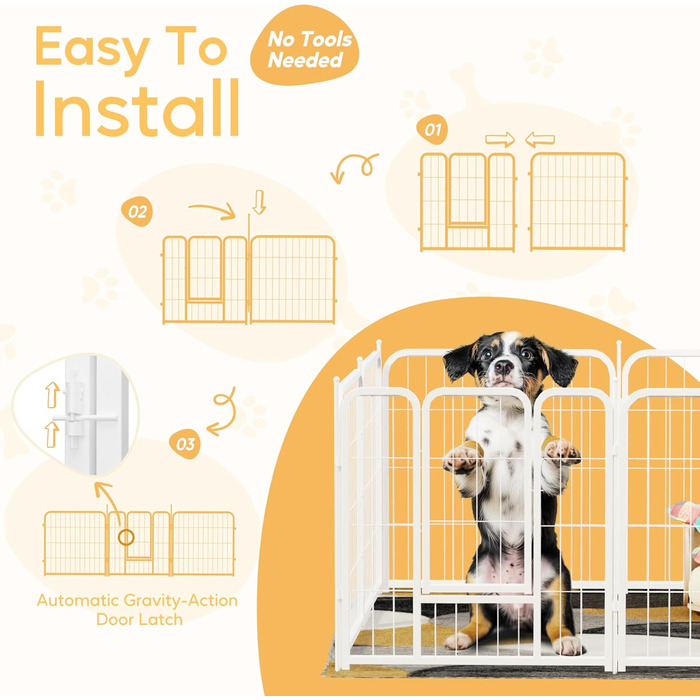 Easy To Install

No Tools Needed

01

02

03

Automatic Gravity-Action Door Latch