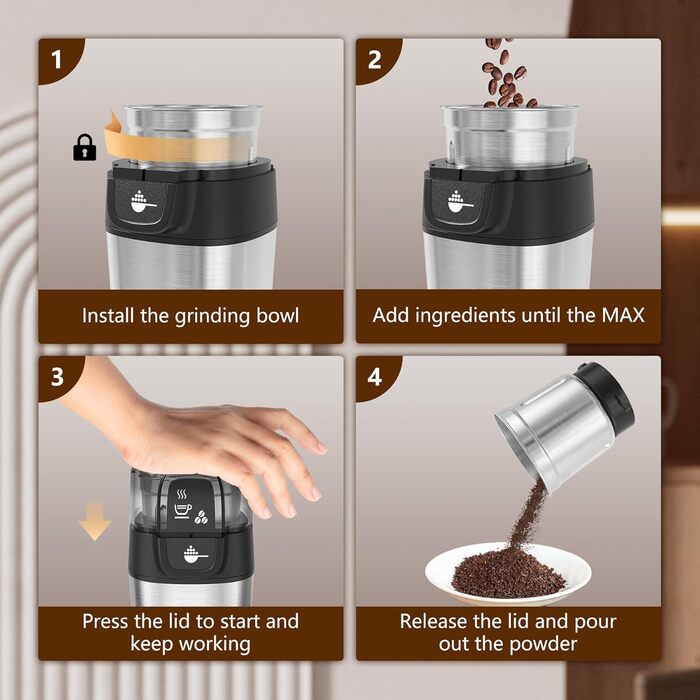 1

Install the grinding bowl

2

Add ingredients until the MAX

3

Press the lid to start and keep working

4

Release the lid and pour out the powder