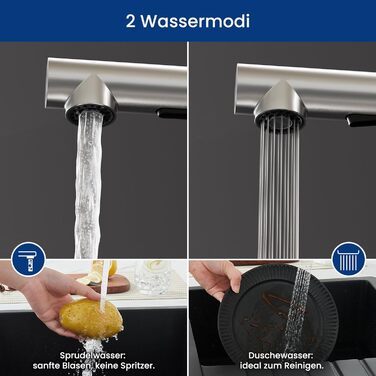 2 Wassermodi

Sprudelwasser: sanfte Blasen, keine Spritzer.

Duschewasser: ideal zum Reinigen.