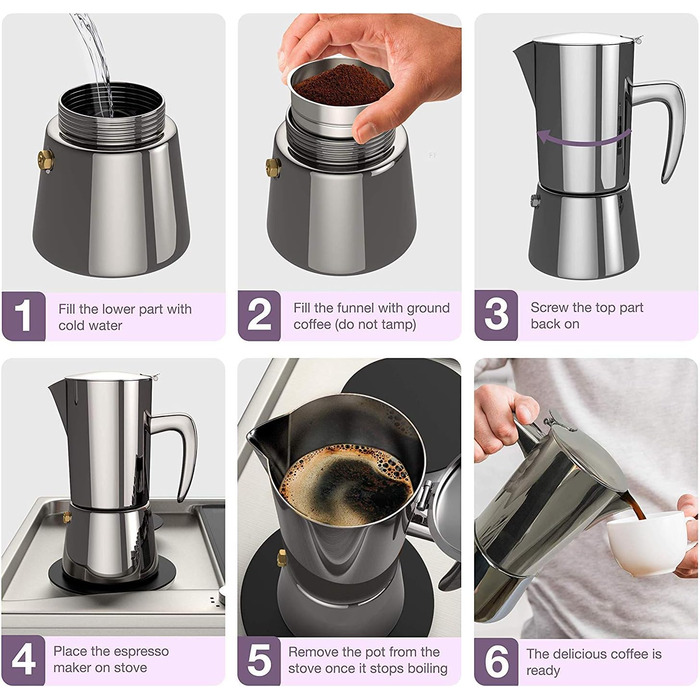 1 Fill the lower part with cold water

2 Fill the funnel with ground coffee (do not tamp)

3 Screw the top part back on

4 Place the espresso maker on stove

5 Remove the pot from the stove once it stops boiling

6 The delicious coffee is ready