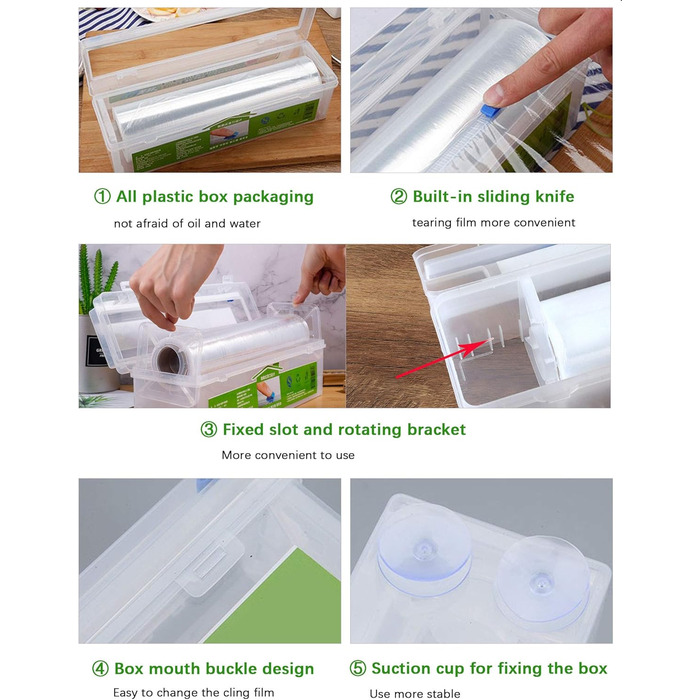 ① All plastic box packaging
not afraid of oil and water

② Built-in sliding knife
tearing film more convenient

③ Fixed slot and rotating bracket
More convenient to use

④ Box mouth buckle design
Easy to change the cling film

⑤ Suction cup for fixing the box
Use more stable