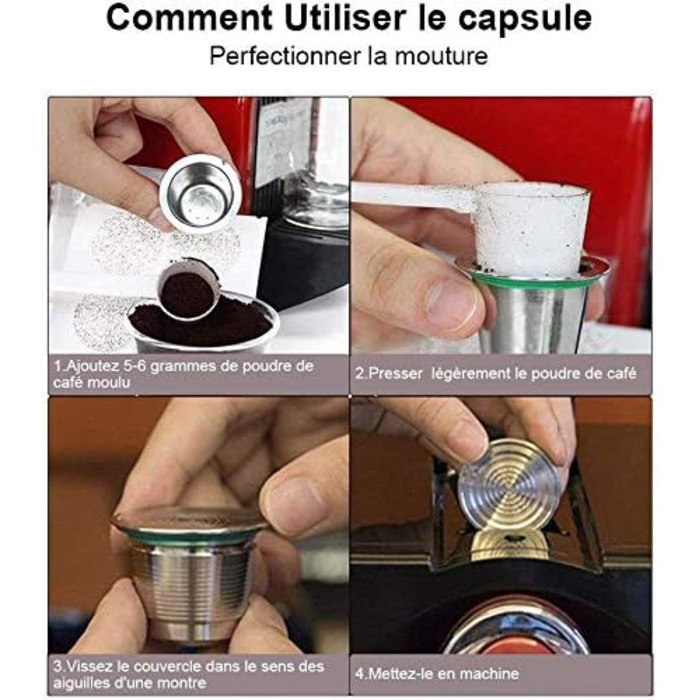 Comment Utiliser le capsule
Perfectionner la mouture

1.Ajoutez 5-6 grammes de poudre de café moulu

2.Presser légèrement le poudre de café

3.Vissez le couvercle dans le sens des aiguilles d'une montre

4.Mettez-le en machine