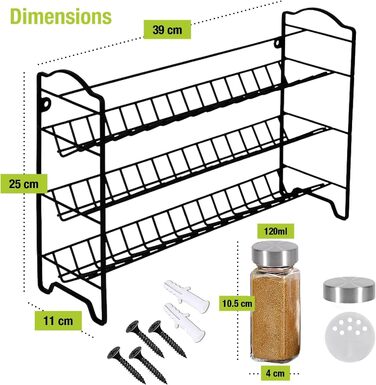 Dimensions

39 cm

25 cm

11 cm

120ml

10.5 cm

4 cm